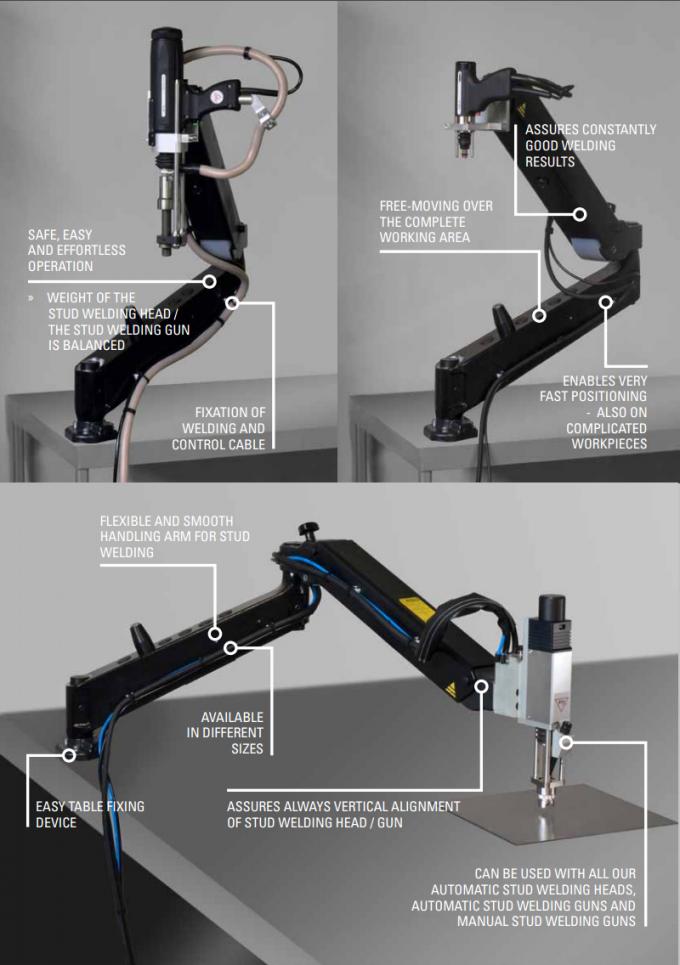 SAFE, EASY AND EFFORTLESS OPERATION

» WEIGHT OF THE STUD WELDING HEAD / THE STUD WELDING GUN IS BALANCED

FIXATION OF WELDING AND CONTROL CABLE

ASSURES CONSTANTLY GOOD WELDING RESULTS

FREE-MOVING OVER THE COMPLETE WORKING AREA

ENABLES VERY FAST POSITIONING - ALSO ON COMPLICATED WORKPIECES

FLEXIBLE AND SMOOTH HANDLING ARM FOR STUD WELDING

AVAILABLE IN DIFFERENT SIZES

EASY TABLE FIXING DEVICE

ASSURES ALWAYS VERTICAL ALIGNMENT OF STUD WELDING HEAD / GUN

CAN BE USED WITH ALL OUR AUTOMATIC STUD WELDING HEADS, AUTOMATIC STUD WELDING GUNS AND MANUAL STUD WELDING GUNS